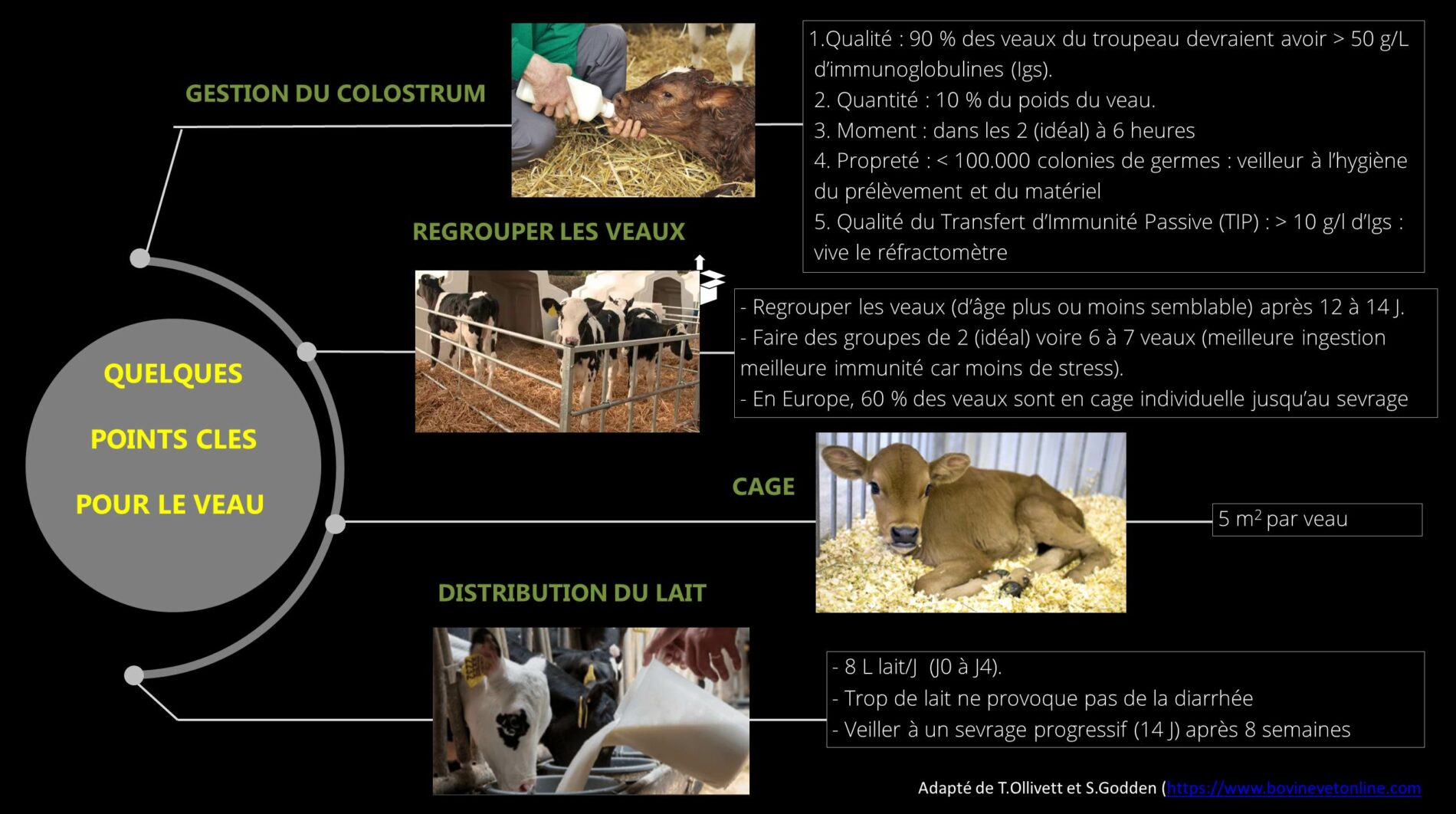 QUELQUES

POINTS CLES

POUR LE VEAU

GESTION DU COLOSTRUM

1.Qualité : 90 % des veaux du troupeau devraient avoir > 50 g/L d'immunoglobulines (Igs).
2. Quantité : 10 % du poids du veau.
3. Moment : dans les 2 (idéal) à 6 heures
4. Propreté : < 100.000 colonies de germes : veilleur à l'hygiène du prélèvement et du matériel
5. Qualité du Transfert d'Immunité Passive (TIP) : > 10 g/l d'Igs : vive le réfractomètre

REGROUPER LES VEAUX

- Regrouper les veaux (d'âge plus ou moins semblable) après 12 à 14 J.
- Faire des groupes de 2 (idéal) voire 6 à 7 veaux (meilleure ingestion meilleure immunité car moins de stress).
- En Europe, 60 % des veaux sont en cage individuelle jusqu'au sevrage

CAGE

5 $m^2$ par veau

DISTRIBUTION DU LAIT

- 8 L lait/J (J0 à J4).
- Trop de lait ne provoque pas de la diarrhée
- Veiller à un sevrage progressif (14 J) après 8 semaines

Adapté de T.Ollivett et S.Godden (https://www.bovinevetonline.com